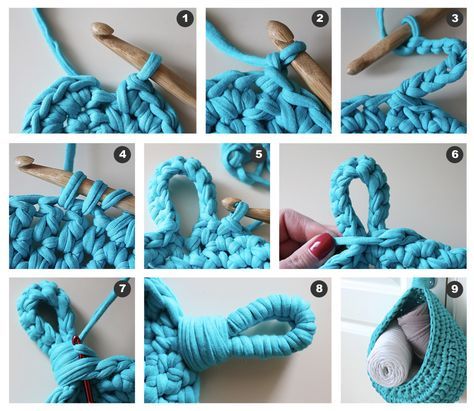 1
2
3
4
5
6
7
8
9