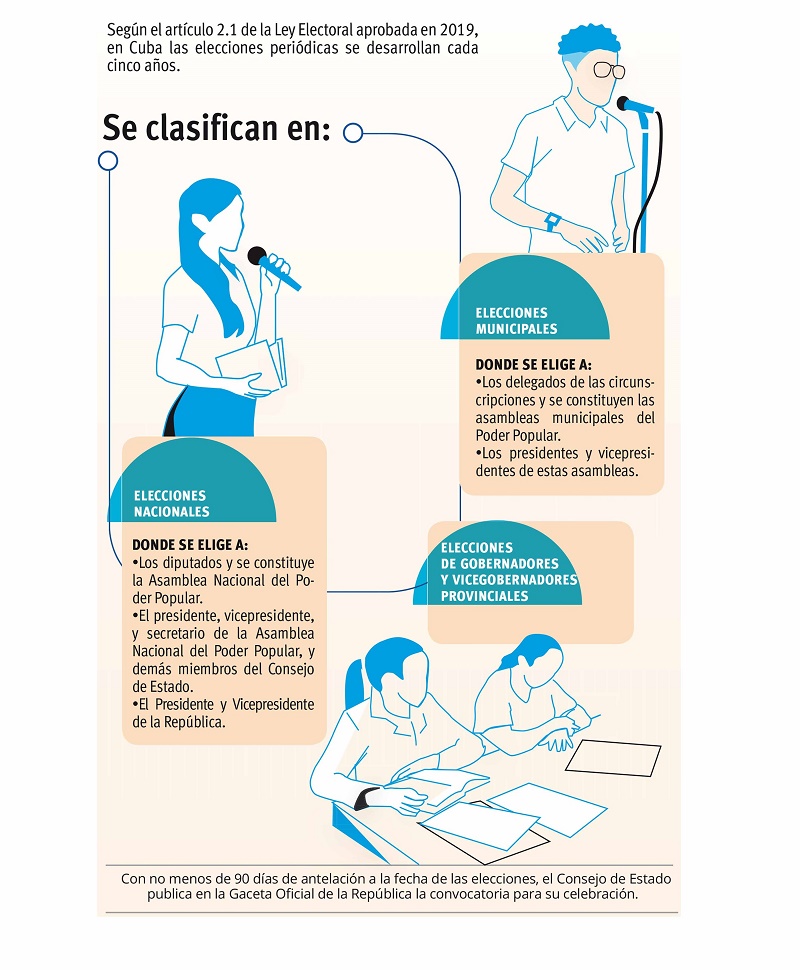 Según el artículo 2.1 de la Ley Electoral aprobada en 2019, en Cuba las elecciones periódicas se desarrollan cada cinco años.

Se clasifican en:

ELECCIONES MUNICIPALES

DONDE SE ELIGE A:
•Los delegados de las circunscripciones y se constituyen las asambleas municipales del Poder Popular.
•Los presidentes y vicepresidentes de estas asambleas.

ELECCIONES NACIONALES

DONDE SE ELIGE A:
•Los diputados y se constituye la Asamblea Nacional del Poder Popular.
•El presidente, vicepresidente, y secretario de la Asamblea Nacional del Poder Popular, y demás miembros del Consejo de Estado.
•El Presidente y Vicepresidente de la República.

ELECCIONES DE GOBERNADORES Y VICEGOBERNADORES PROVINCIALES

Con no menos de 90 días de antelación a la fecha de las elecciones, el Consejo de Estado publica en la Gaceta Oficial de la República la convocatoria para su celebración.