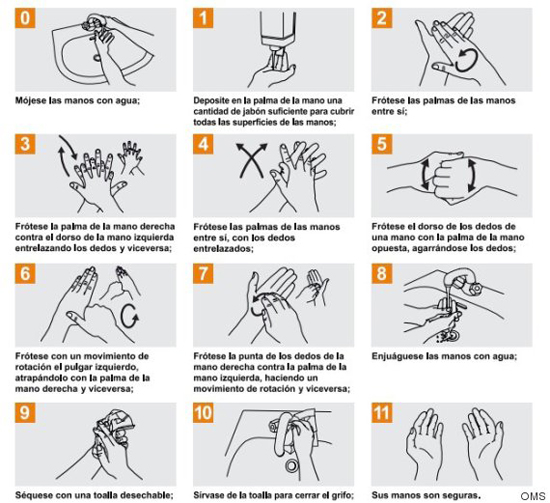 0

Mójese las manos con agua;

1

Deposite en la palma de la mano una cantidad de jabón suficiente para cubrir todas las superficies de las manos;

2

Frótese las palmas de las manos entre sí;

3

Frótese la palma de la mano derecha contra el dorso de la mano izquierda entrelazando los dedos y viceversa;

4

Frótese las palmas de las manos entre sí, con los dedos entrelazados;

5

Frótese el dorso de los dedos de una mano con la palma de la mano opuesta, agarrándose los dedos;

6

Frótese con un movimiento de rotación el pulgar izquierdo, atrapándolo con la palma de la mano derecha y viceversa;

7

Frótese la punta de los dedos de la mano derecha contra la palma de la mano izquierda, haciendo un movimiento de rotación y viceversa;

8

Enjuáguese las manos con agua;

9

Séquese con una toalla desechable;

10

Sírvase de la toalla para cerrar el grifo;

11

Sus manos son seguras.

OMS