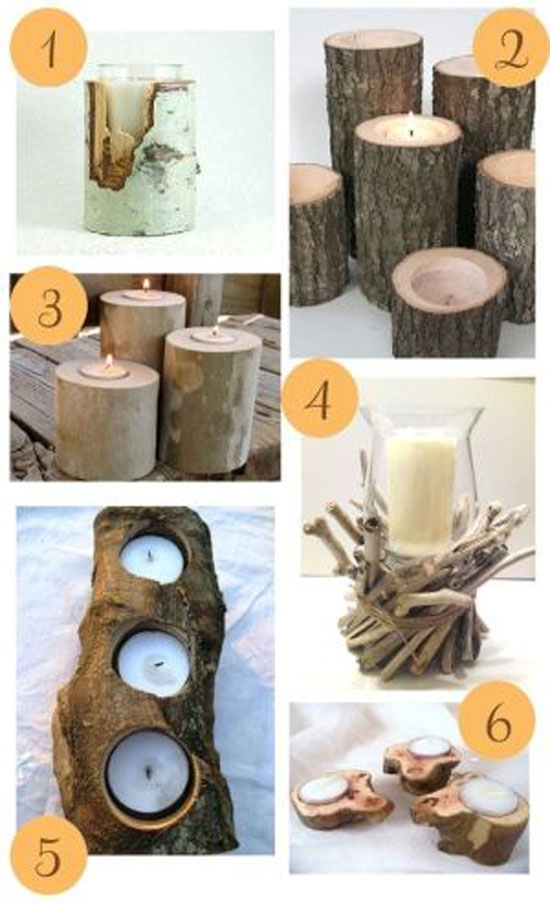 1
2
3
4
5
6