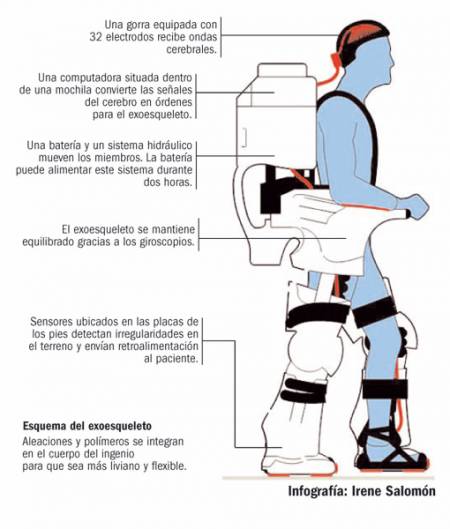 Una gorra equipada con 32 electrodos recibe ondas cerebrales.

Una computadora situada dentro de una mochila convierte las señales del cerebro en órdenes para el exoesqueleto.

Una batería y un sistema hidráulico mueven los miembros. La batería puede alimentar este sistema durante dos horas.

El exoesqueleto se mantiene equilibrado gracias a los giroscopios.

Sensores ubicados en las placas de los pies detectan irregularidades en el terreno y envían retroalimentación al paciente.

Esquema del exoesqueleto

Aleaciones y polímeros se integran en el cuerpo del ingenio para que sea más liviano y flexible.

Infografía: Irene Salomón